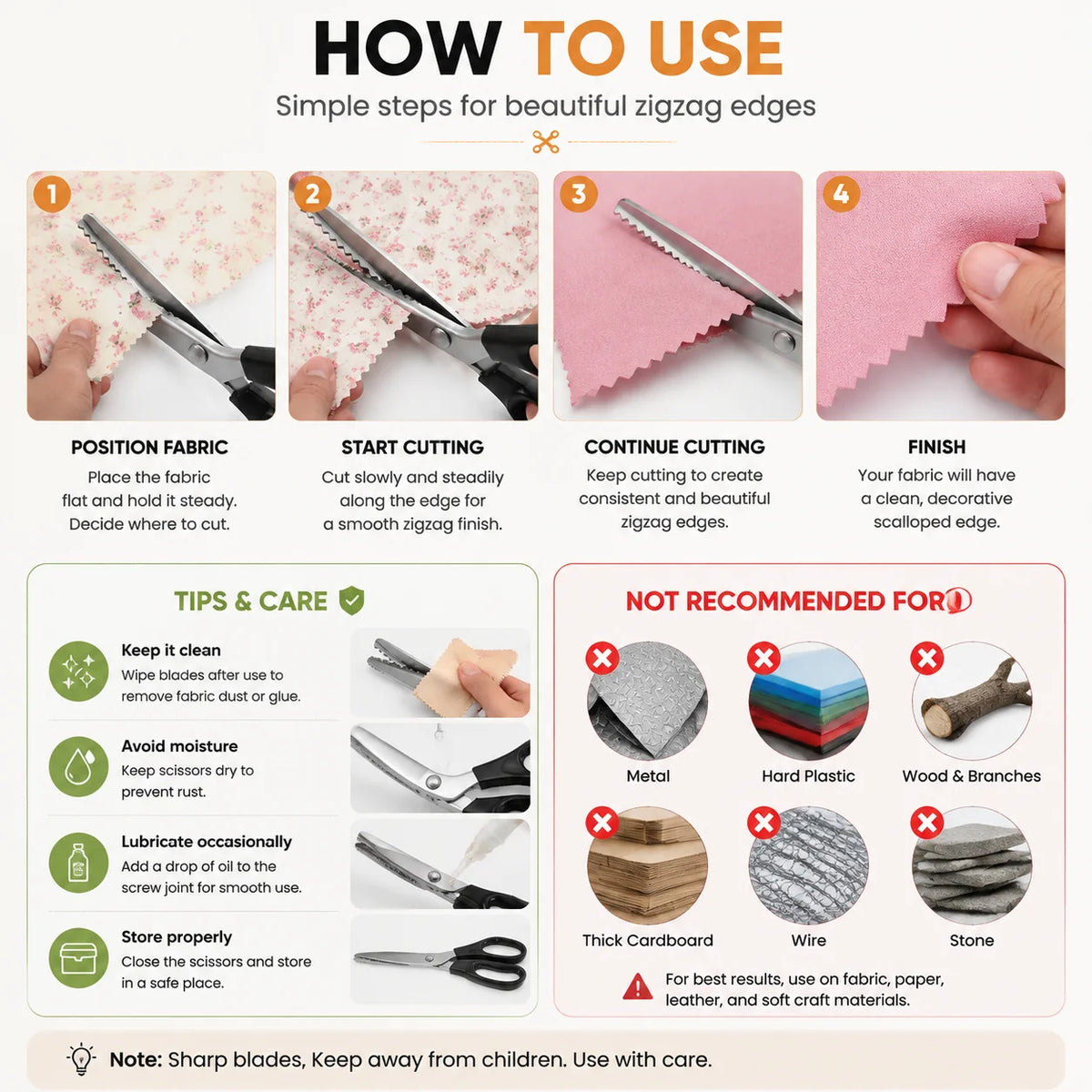 HOW TO USE
Simple steps for beautiful zigzag edges

1
POSITION FABRIC
Place the fabric flat and hold it steady. Decide where to cut.

2
START CUTTING
Cut slowly and steadily along the edge for a smooth zigzag finish.

3
CONTINUE CUTTING
Keep cutting to create consistent and beautiful zigzag edges.

4
FINISH
Your fabric will have a clean, decorative scalloped edge.

TIPS & CARE

Keep it clean
Wipe blades after use to remove fabric dust or glue.

Avoid moisture
Keep scissors dry to prevent rust.

Lubricate occasionally
Add a drop of oil to the screw joint for smooth use.

Store properly
Close the scissors and store in a safe place.

NOT RECOMMENDED FOR

Metal
Hard Plastic
Wood & Branches
Thick Cardboard
Wire
Stone

For best results, use on fabric, paper, leather, and soft craft materials.

Note: Sharp blades, Keep away from children. Use with care.