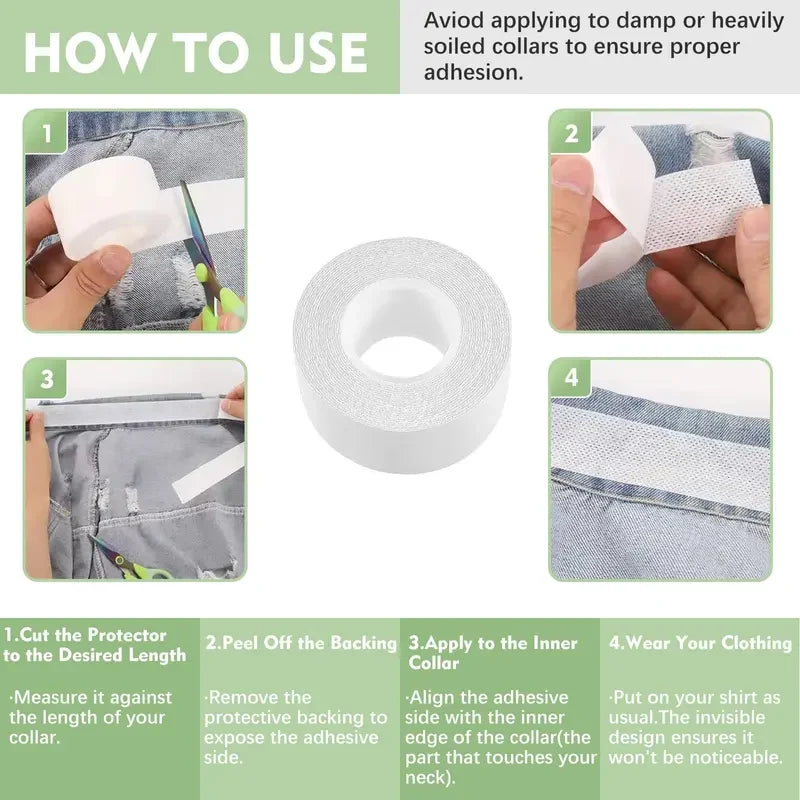 HOW TO USE

Aviod applying to damp or heavily soiled collars to ensure proper adhesion.

1

2

3

4

1.Cut the Protector to the Desired Length

·Measure it against the length of your collar.

2.Peel Off the Backing

·Remove the protective backing to expose the adhesive side.

3.Apply to the Inner Collar

·Align the adhesive side with the inner edge of the collar(the part that touches your neck).

4.Wear Your Clothing

·Put on your shirt as usual.The invisible design ensures it won't be noticeable.