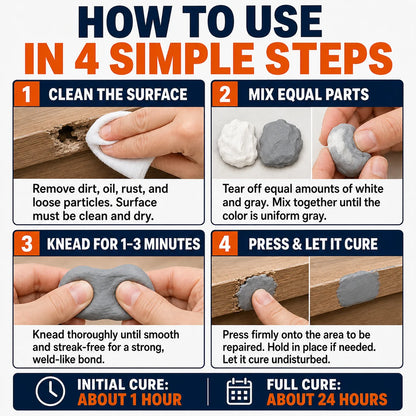 HOW TO USE
IN 4 SIMPLE STEPS

1 CLEAN THE SURFACE

Remove dirt, oil, rust, and loose particles. Surface must be clean and dry.

2 MIX EQUAL PARTS

Tear off equal amounts of white and gray. Mix together until the color is uniform gray.

3 KNEAD FOR 1–3 MINUTES

Knead thoroughly until smooth and streak-free for a strong, weld-like bond.

4 PRESS & LET IT CURE

Press firmly onto the area to be repaired. Hold in place if needed. Let it cure undisturbed.

INITIAL CURE: ABOUT 1 HOUR

FULL CURE: ABOUT 24 HOURS