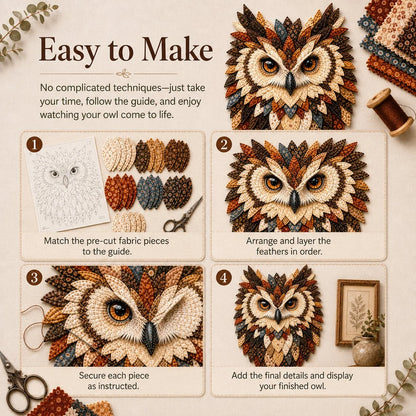 Easy to Make

No complicated techniques—just take your time, follow the guide, and enjoy watching your owl come to life.

1
Match the pre-cut fabric pieces to the guide.

2
Arrange and layer the feathers in order.

3
Secure each piece as instructed.

4
Add the final details and display your finished owl.