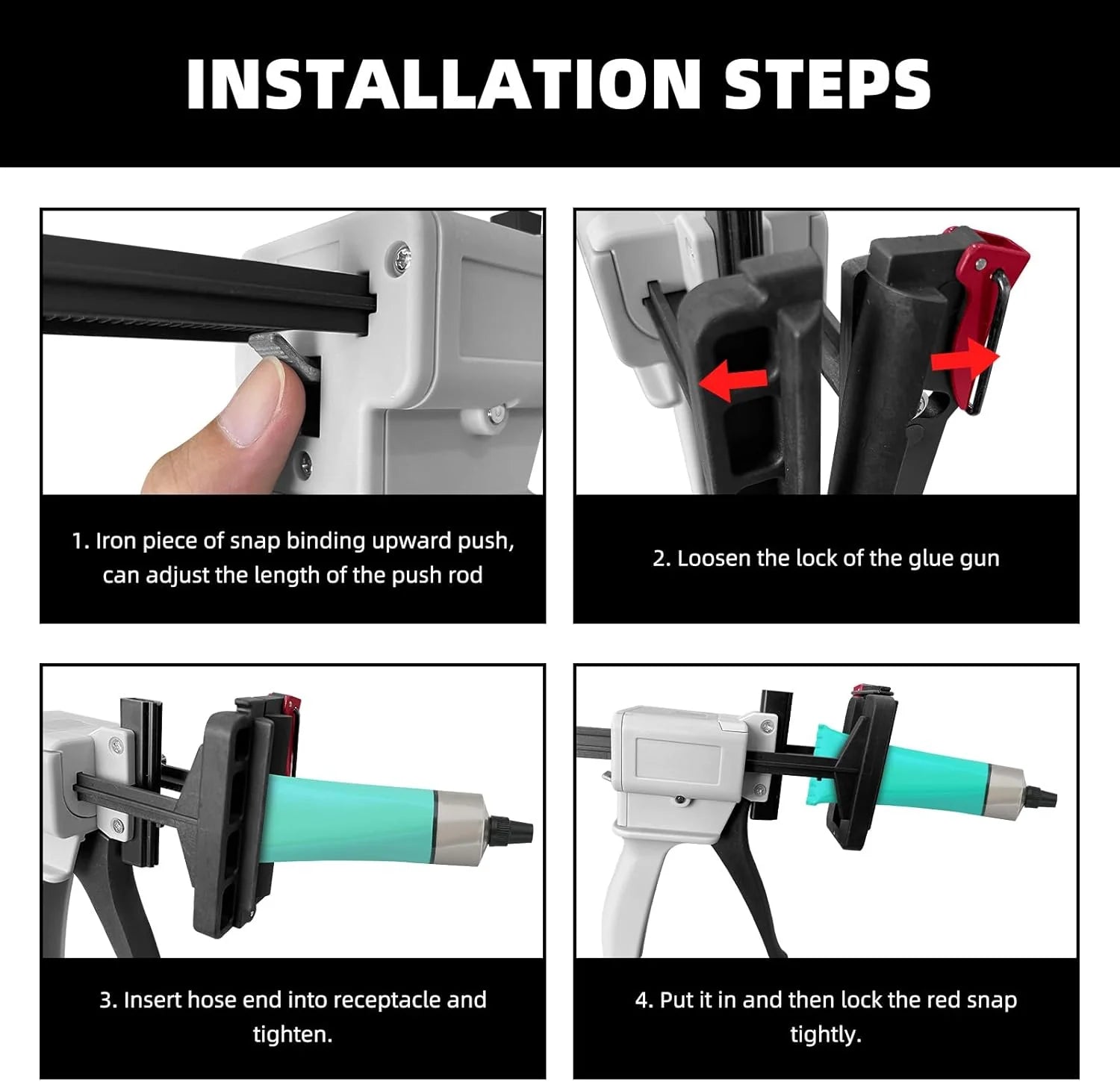 INSTALLATION STEPS

1. Iron piece of snap binding upward push, can adjust the length of the push rod

2. Loosen the lock of the glue gun

3. Insert hose end into receptacle and tighten.

4. Put it in and then lock the red snap tightly.