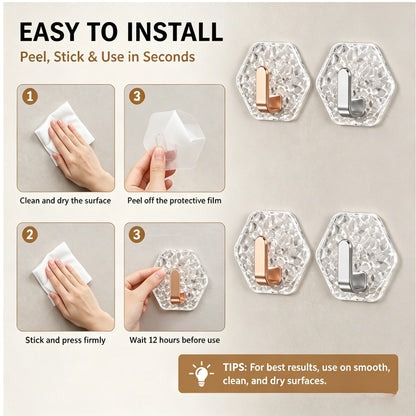 EASY TO INSTALL

Peel, Stick & Use in Seconds

1

Clean and dry the surface

3

Peel off the protective film

2

Stick and press firmly

3

Wait 12 hours before use

TIPS: For best results, use on smooth, clean, and dry surfaces.