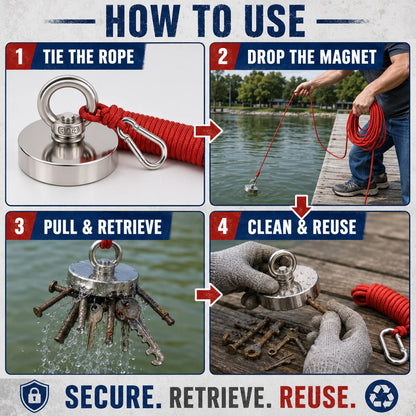 HOW TO USE

1 TIE THE ROPE

2 DROP THE MAGNET

3 PULL & RETRIEVE

4 CLEAN & REUSE

SECURE. RETRIEVE. REUSE.