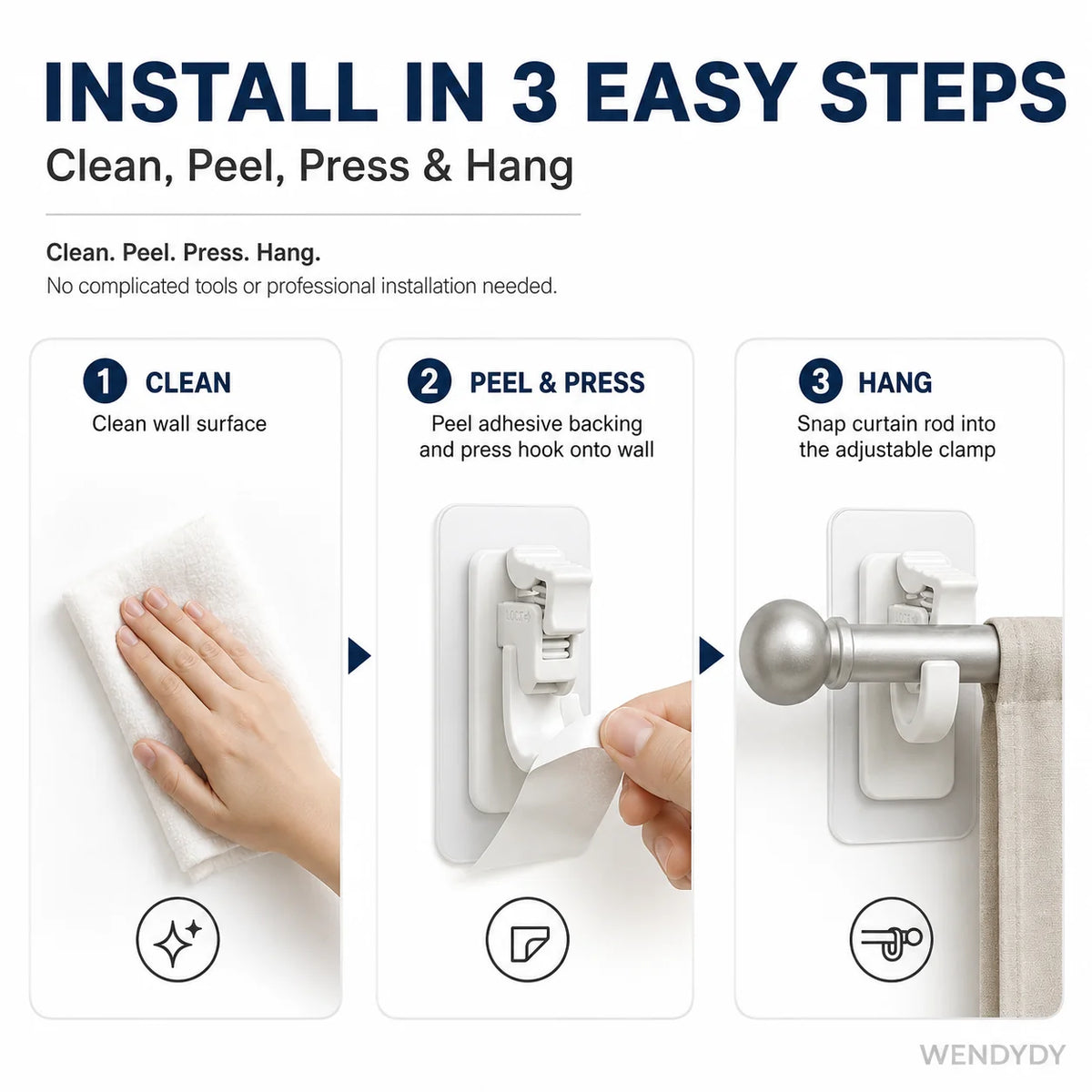 INSTALL IN 3 EASY STEPS

Clean, Peel, Press & Hang

Clean. Peel. Press. Hang.

No complicated tools or professional installation needed.

1 CLEAN

Clean wall surface

2 PEEL & PRESS

Peel adhesive backing and press hook onto wall

3 HANG

Snap curtain rod into the adjustable clamp

WENDYDY